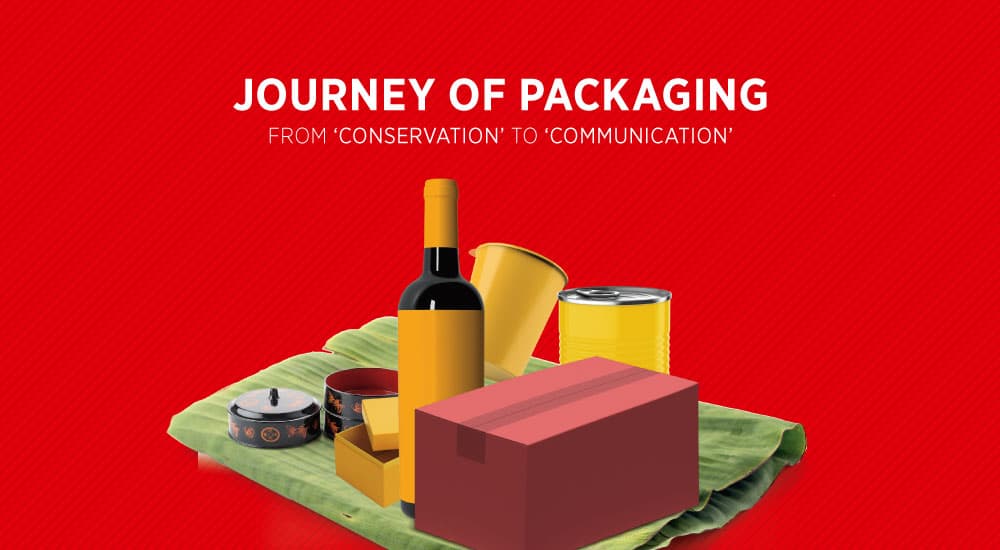 JOURNEY OF PACKAGING

FROM 'CONSERVATION' TO 'COMMUNICATION'